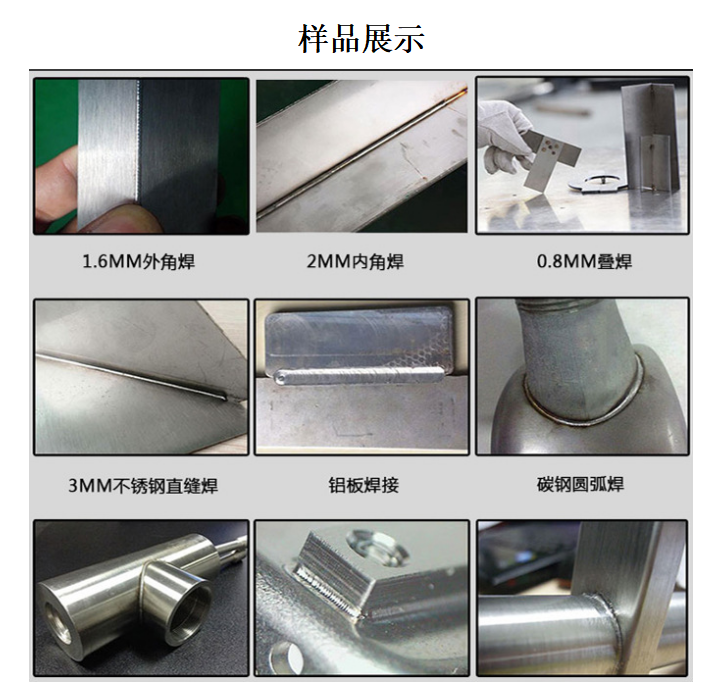 样品展示

1.6MM外角焊

2MM内角焊

0.8MM叠焊

3MM不锈钢直缝焊

铝板焊接

碳钢圆弧焊