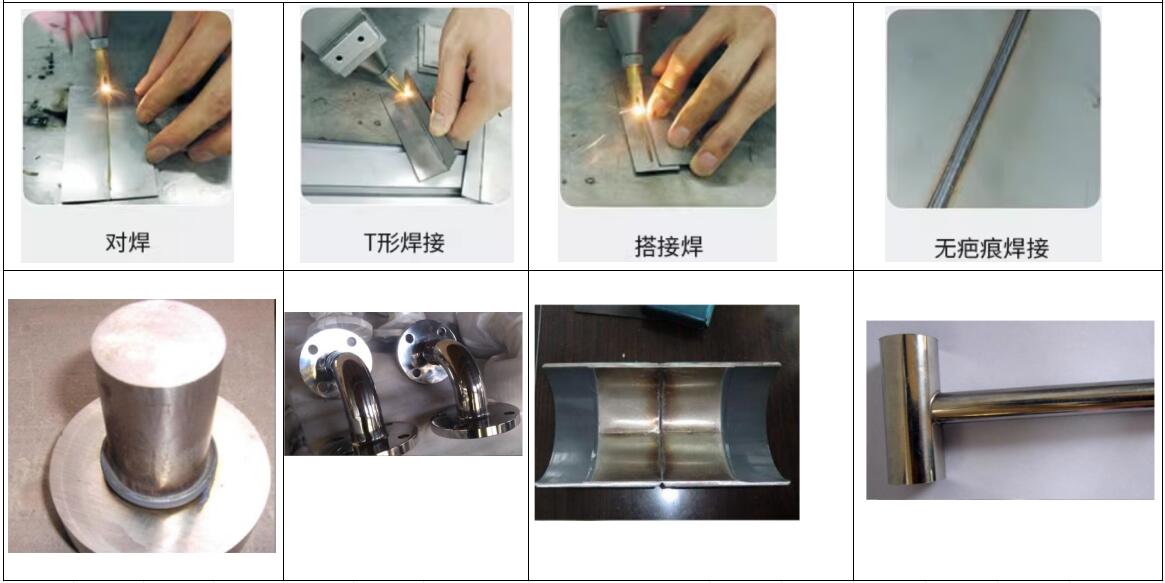 | 对焊 | T形焊接 | 搭接焊 | 无疤痕焊接 |
|---|---|---|---|
| | | | |